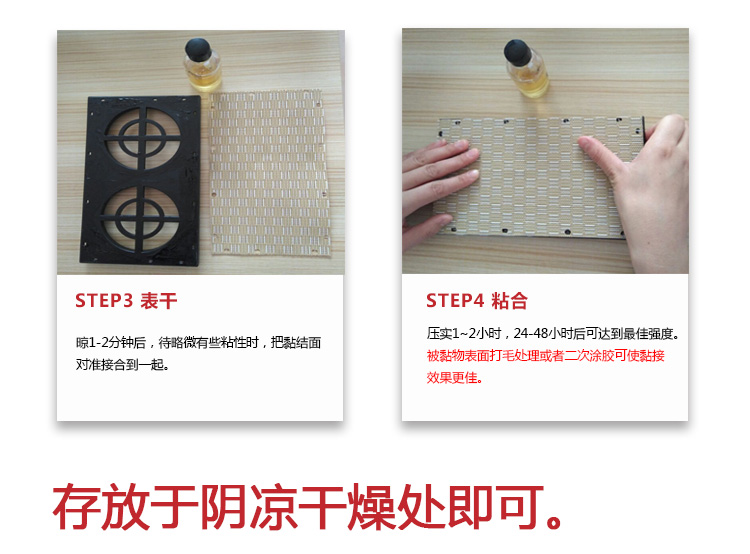 STEP3 表干

晾1-2分钟后，待略微有些粘性时，把黏结面对准接合到一起。

STEP4 粘合

压实1~2小时，24-48小时后可达到最佳强度。被黏物表面打毛处理或者二次涂胶可使黏接效果更佳。

存放于阴凉干燥处即可。