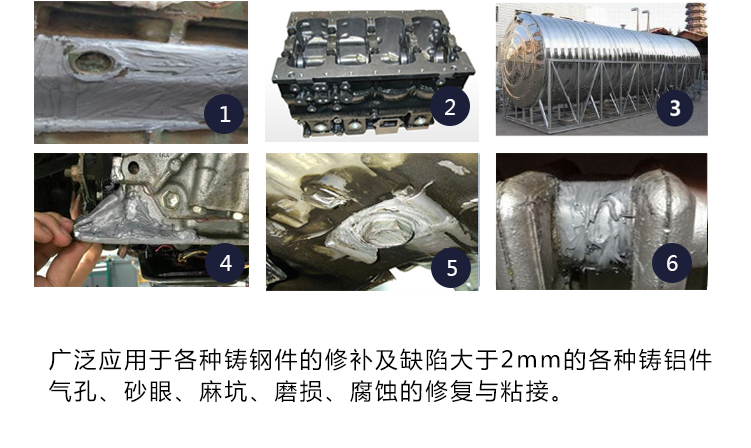 1

2

3

4

5

6

广泛应用于各种铸钢件的修补及缺陷大于2mm的各种铸铝件气孔、砂眼、麻坑、磨损、腐蚀的修复与粘接。