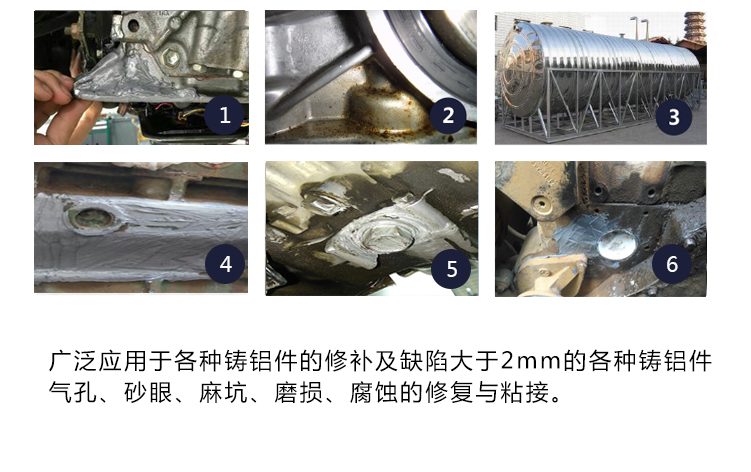 1

2

3

4

5

6

广泛应用于各种铸铝件的修补及缺陷大于2mm的各种铸铝件气孔、砂眼、麻坑、磨损、腐蚀的修复与粘接。