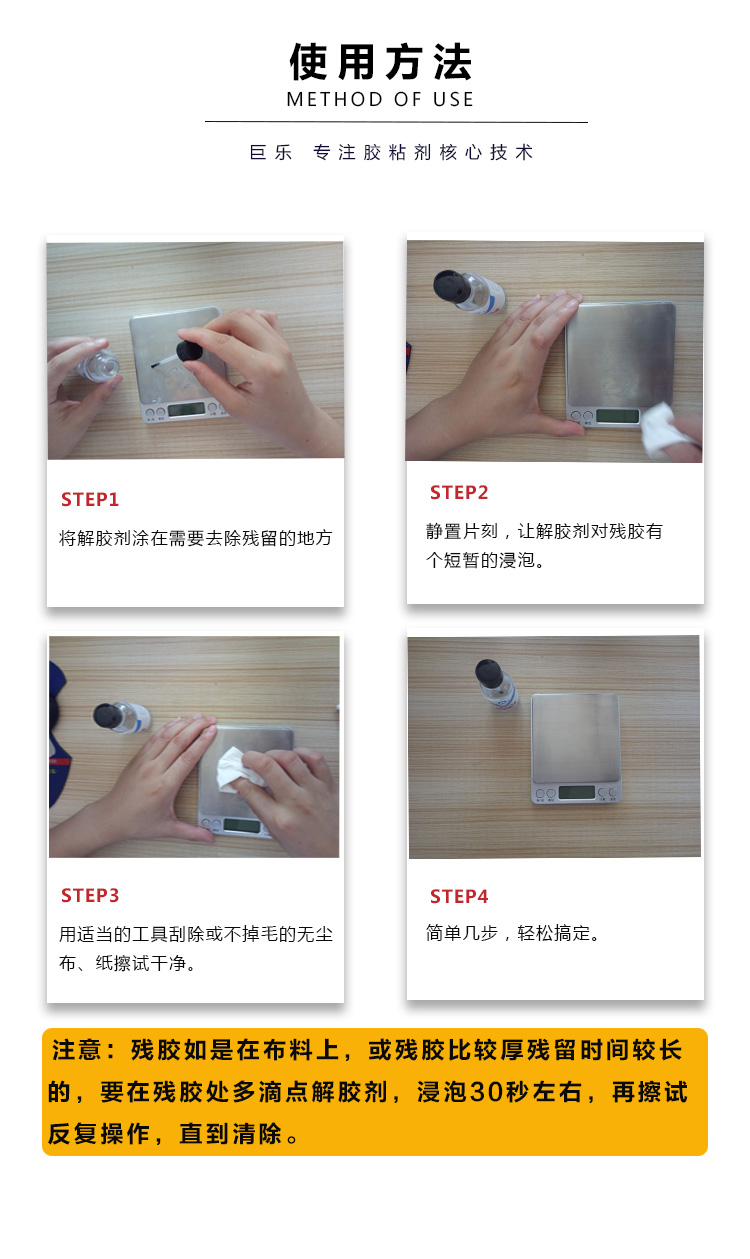 使用方法
METHOD OF USE

巨乐 专注胶粘剂核心技术

STEP1
将解胶剂涂在需要去除残留的地方

STEP2
静置片刻，让解胶剂对残胶有个短暂的浸泡。

STEP3
用适当的工具刮除或不掉毛的无尘布、纸擦试干净。

STEP4
简单几步，轻松搞定。

注意：残胶如是在布料上，或残胶比较厚残留时间较长的，要在残胶处多滴点解胶剂，浸泡30秒左右，再擦试反复操作，直到清除。